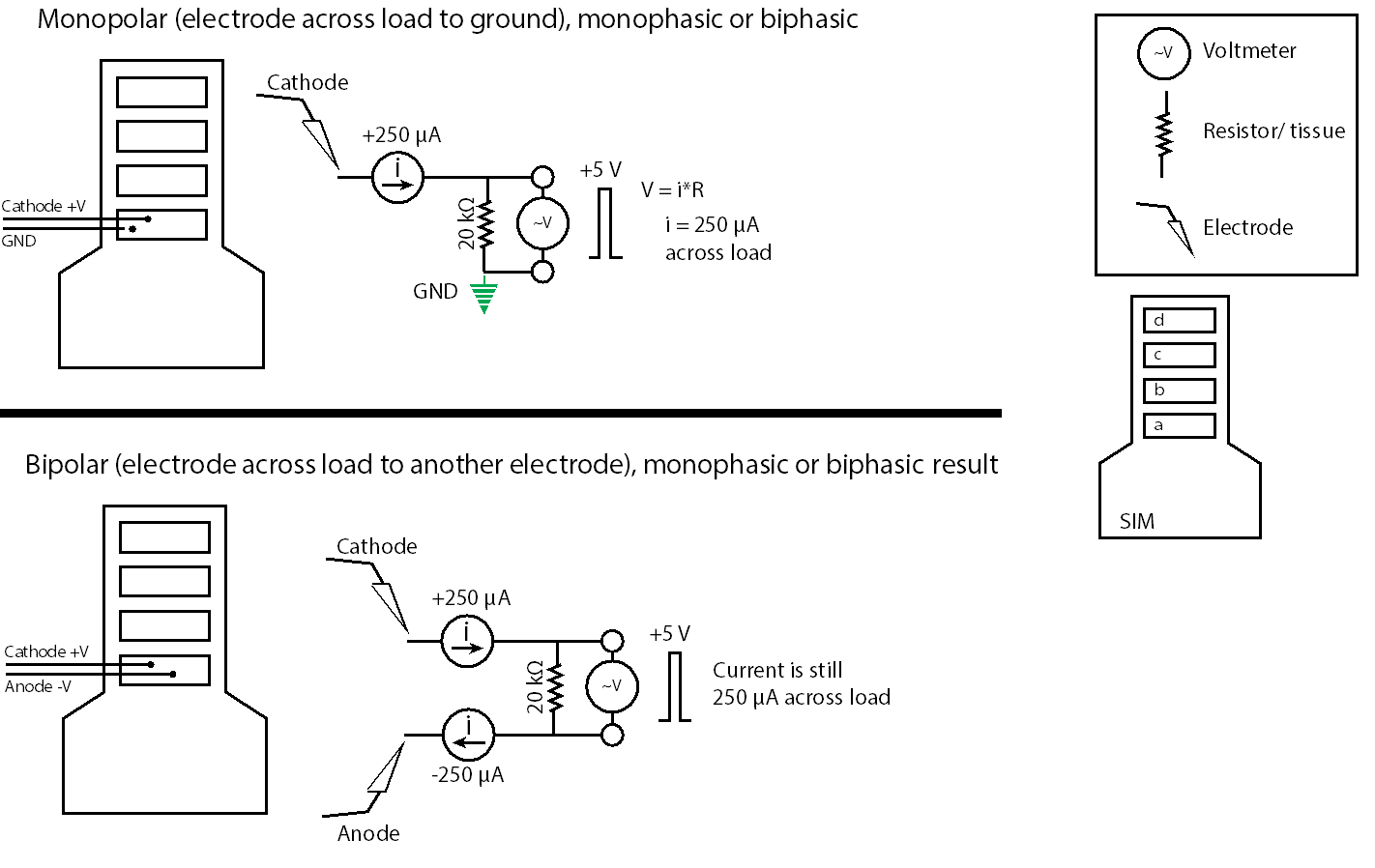 Monopolar (electrode across load to ground), monophasic or biphasic

Cathode +V
GND

Cathode

+250 μA

i

20 kΩ

~V

GND

+5 V

V = i*R

i = 250 μA across load

~V Voltmeter

Resistor/ tissue

Electrode

d
c
b
a

SIM

Bipolar (electrode across load to another electrode), monophasic or biphasic result

Cathode +V
Anode -V

Cathode

+250 μA

i

20 kΩ

~V

i

-250 μA

Anode

+5 V

Current is still 250 μA across load